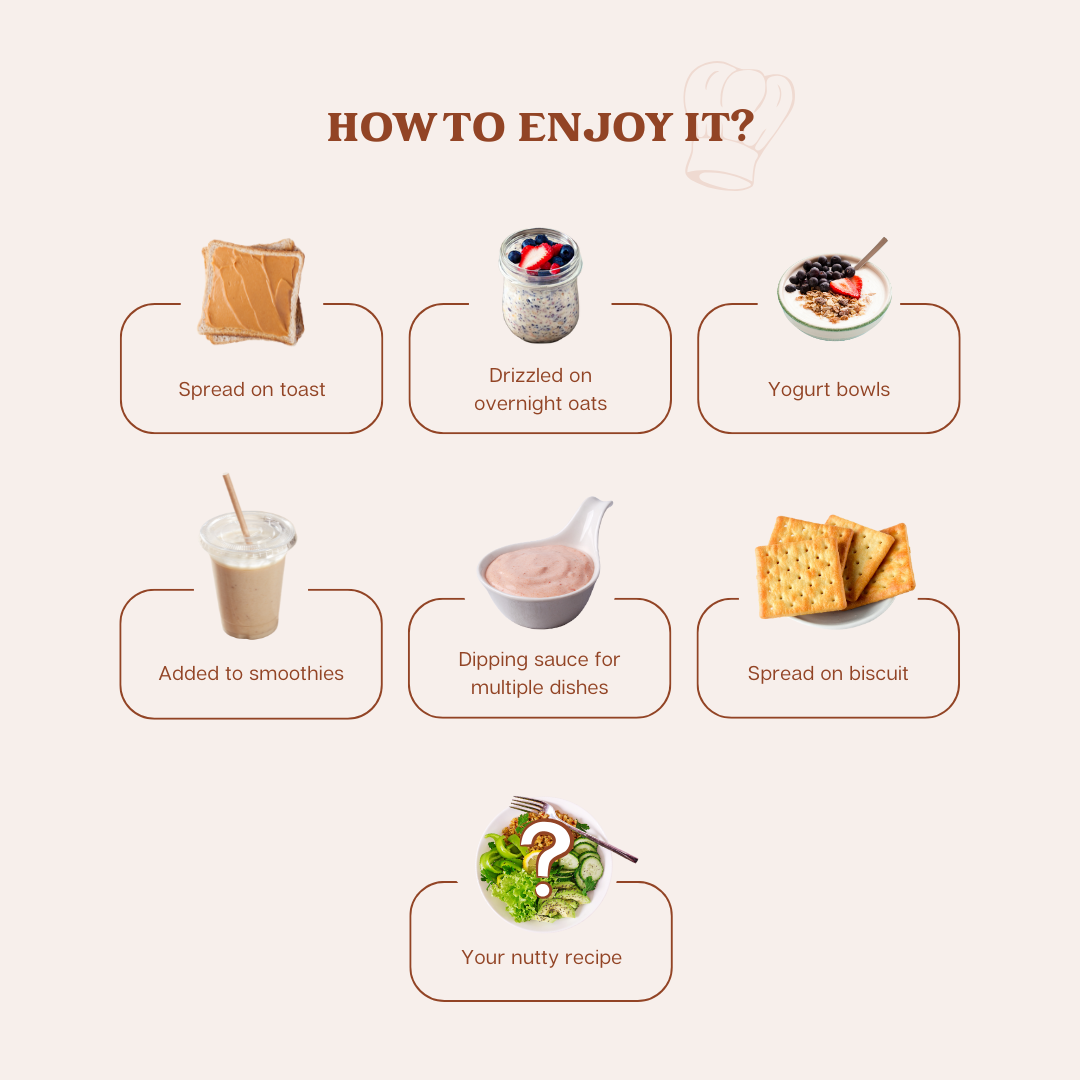 HOW TO ENJOY IT?

Spread on toast

Drizzled on overnight oats

Yogurt bowls

Added to smoothies

Dipping sauce for multiple dishes

Spread on biscuit

?

Your nutty recipe